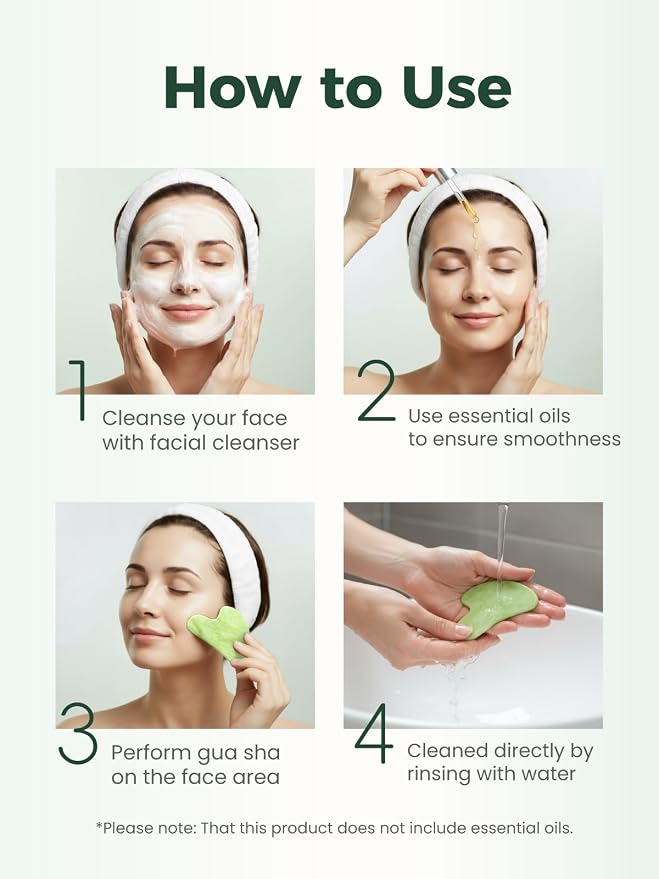 How to Use

1 Cleanse your face with facial cleanser

2 Use essential oils to ensure smoothness

3 Perform gua sha on the face area

4 Cleaned directly by rinsing with water

*Please note: That this product does not include essential oils.