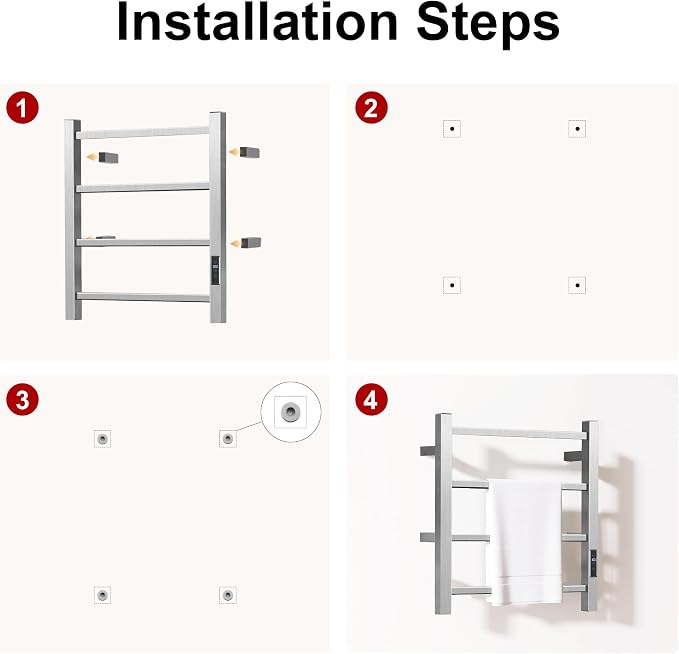 Installation Steps

1

2

3

4