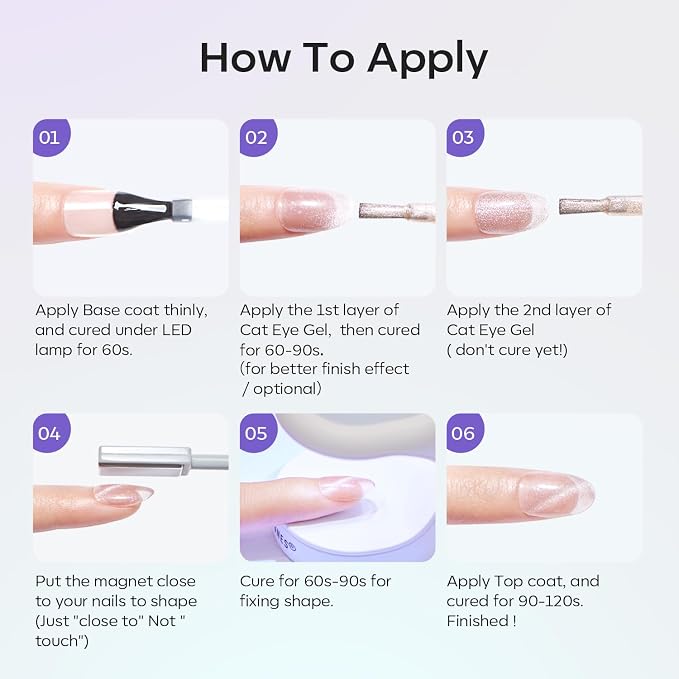 How To Apply

01

Apply Base coat thinly, and cured under LED lamp for 60s.

02

Apply the 1st layer of Cat Eye Gel, then cured for 60-90s.
(for better finish effect / optional)

03

Apply the 2nd layer of Cat Eye Gel
( don't cure yet!)

04

Put the magnet close to your nails to shape (Just "close to" Not " touch")

05

Cure for 60s-90s for fixing shape.

06

Apply Top coat, and cured for 90-120s. Finished !