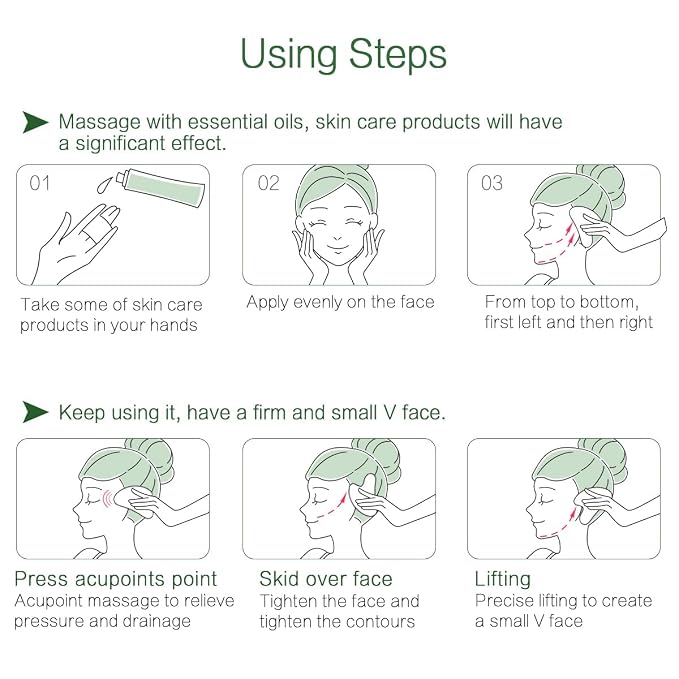 Using Steps

Massage with essential oils, skin care products will have a significant effect.

01

Take some of skin care products in your hands

02

Apply evenly on the face

03

From top to bottom, first left and then right

Keep using it, have a firm and small V face.

Press acupoints point
Acupoint massage to relieve pressure and drainage

Skid over face
Tighten the face and tighten the contours

Lifting
Precise lifting to create a small V face