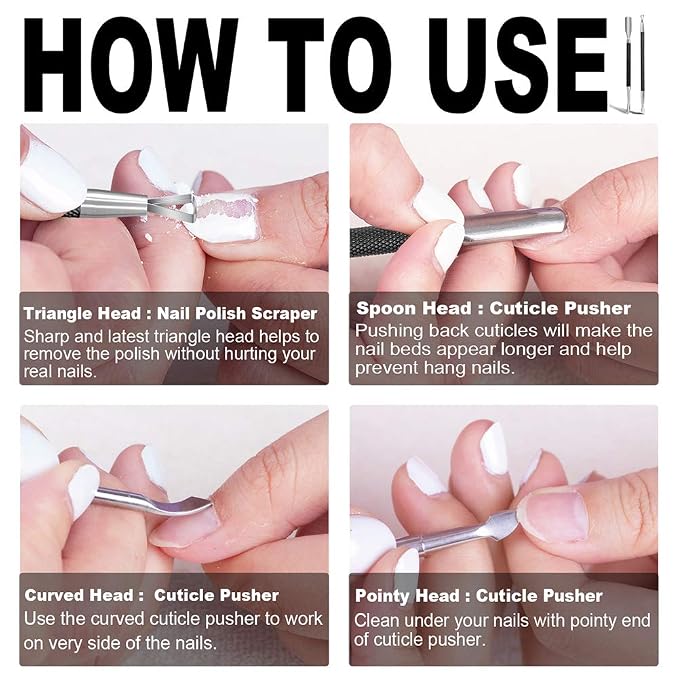 HOW TO USE

Triangle Head : Nail Polish Scraper
Sharp and latest triangle head helps to remove the polish without hurting your real nails.

Spoon Head : Cuticle Pusher
Pushing back cuticles will make the nail beds appear longer and help prevent hang nails.

Curved Head : Cuticle Pusher
Use the curved cuticle pusher to work on very side of the nails.

Pointy Head : Cuticle Pusher
Clean under your nails with pointy end of cuticle pusher.