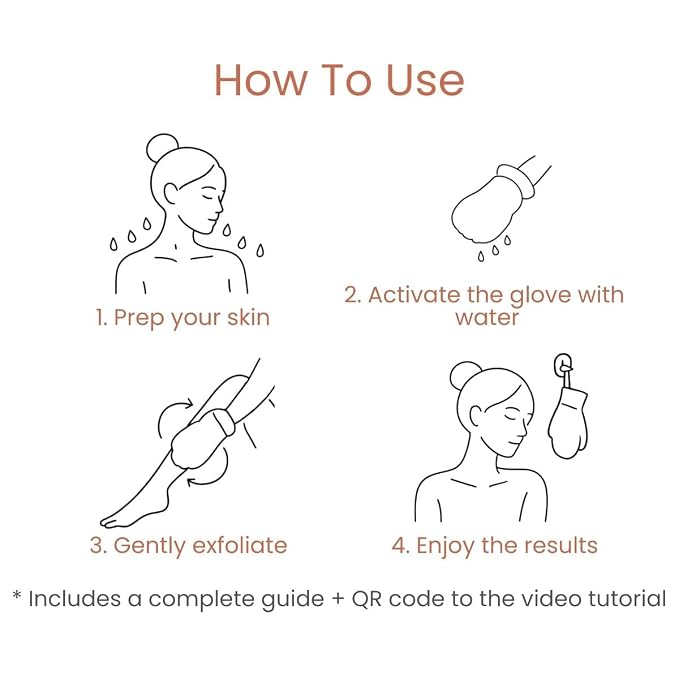 How To Use

1. Prep your skin

2. Activate the glove with water

3. Gently exfoliate

4. Enjoy the results

* Includes a complete guide + QR code to the video tutorial